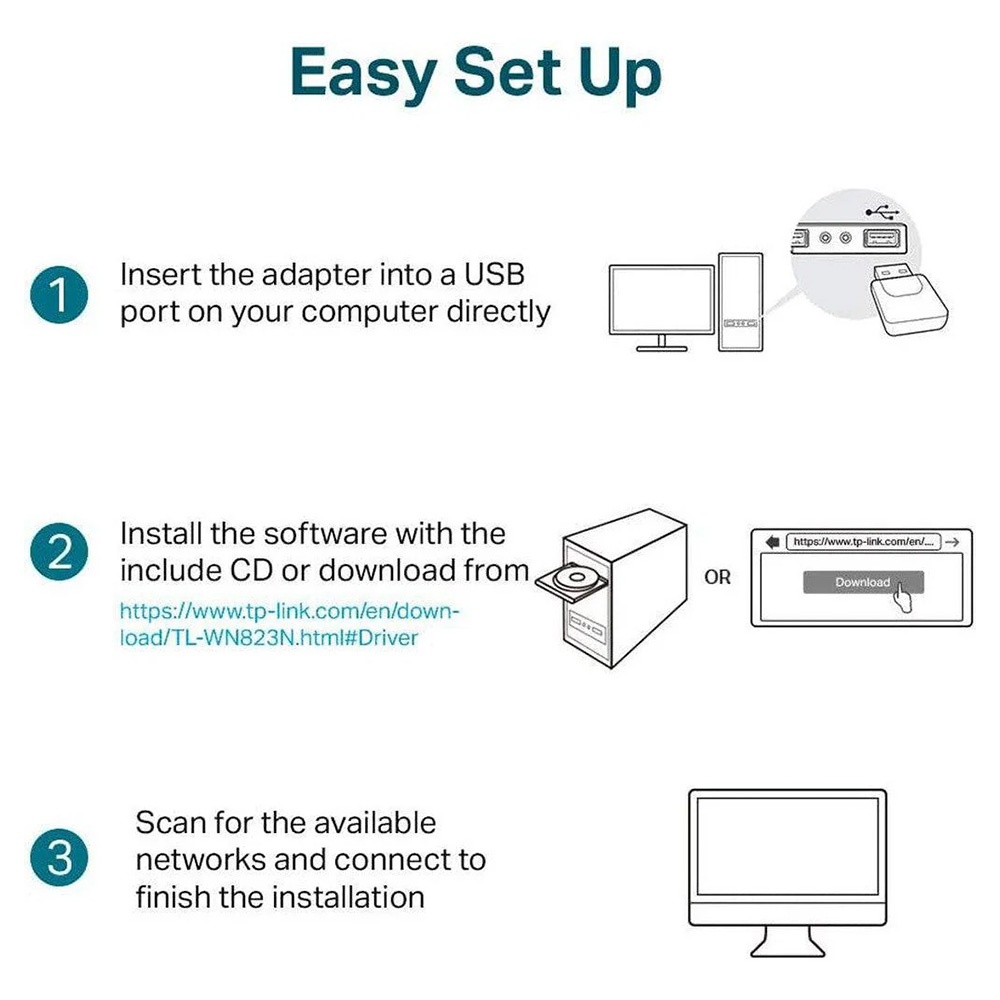 Easy Set Up

1 Insert the adapter into a USB port on your computer directly

2 Install the software with the include CD or download from https://www.tp-link.com/en/download/TL-WN823N.html#Driver

OR

https://www.tp-link.com/en/...

Download

3 Scan for the available networks and connect to finish the installation